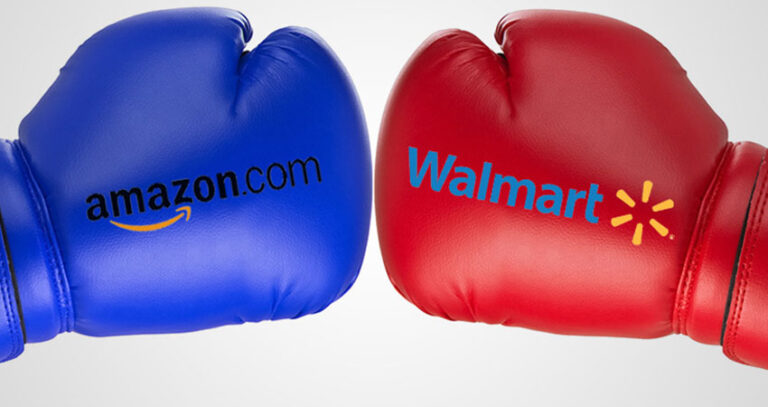 amazon.com

Walmart